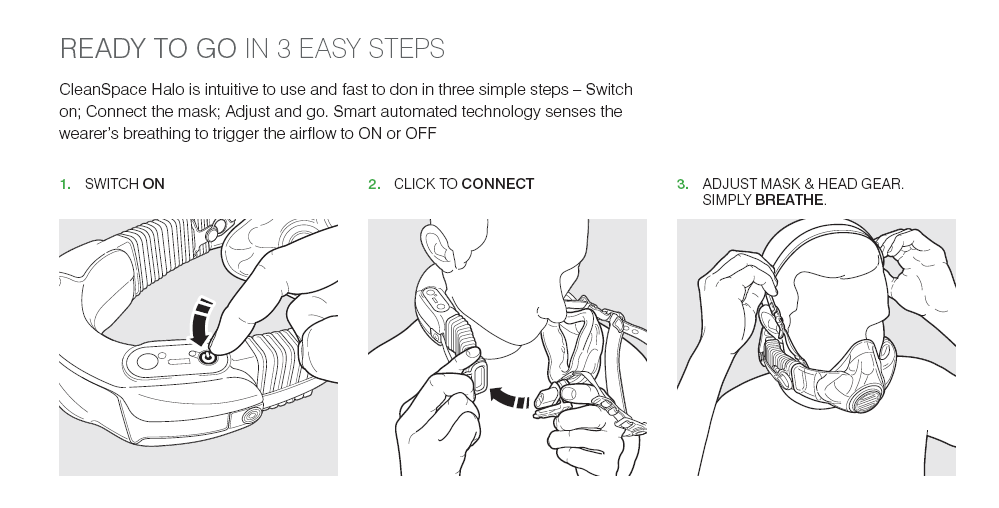 READY TO GO IN 3 EASY STEPS

CleanSpace Halo is intuitive to use and fast to don in three simple steps – Switch on; Connect the mask; Adjust and go. Smart automated technology senses the wearer's breathing to trigger the airflow to ON or OFF

1. SWITCH ON

2. CLICK TO CONNECT

3. ADJUST MASK & HEAD GEAR. SIMPLY BREATHE.